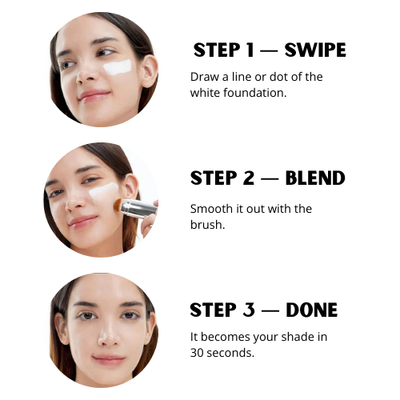 STEP 1 — SWIPE

Draw a line or dot of the white foundation.

STEP 2 — BLEND

Smooth it out with the brush.

STEP 3 — DONE

It becomes your shade in 30 seconds.